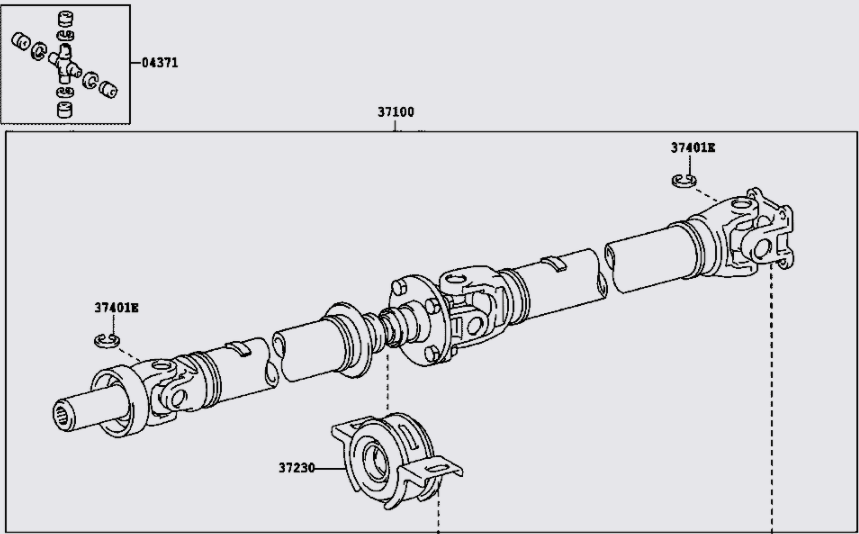 04371

37100

37401E

37401E

37230